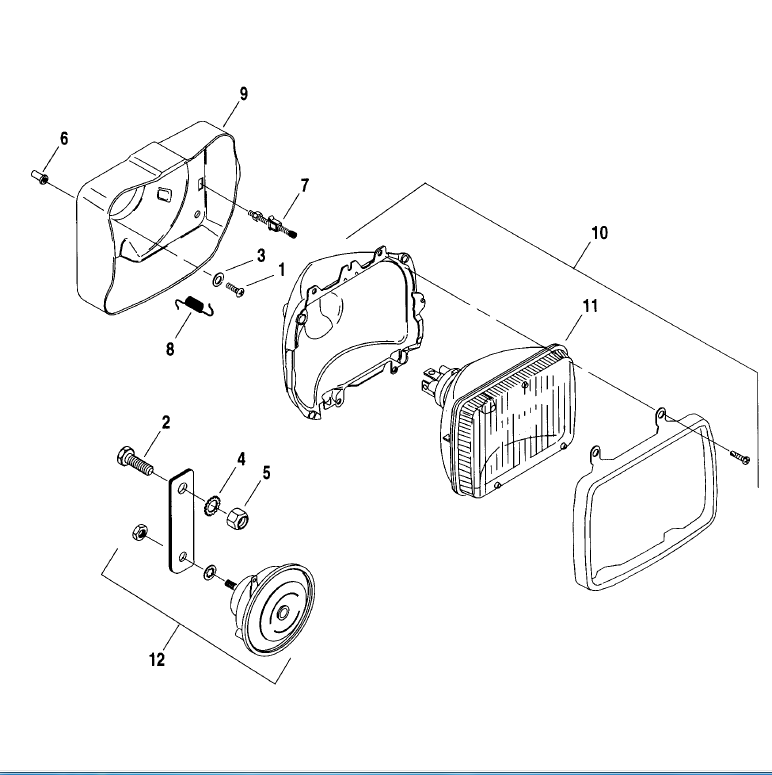 9
6
7
10
3
1
11
8
2
4
5
12